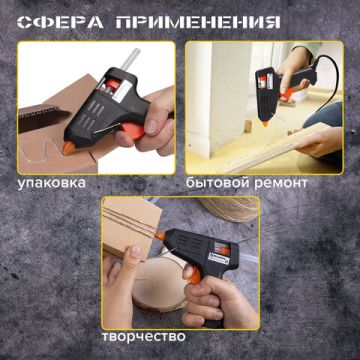 СФЕРА ПРИМЕНЕНИЯ

упаковка

бытовой ремонт

творчество